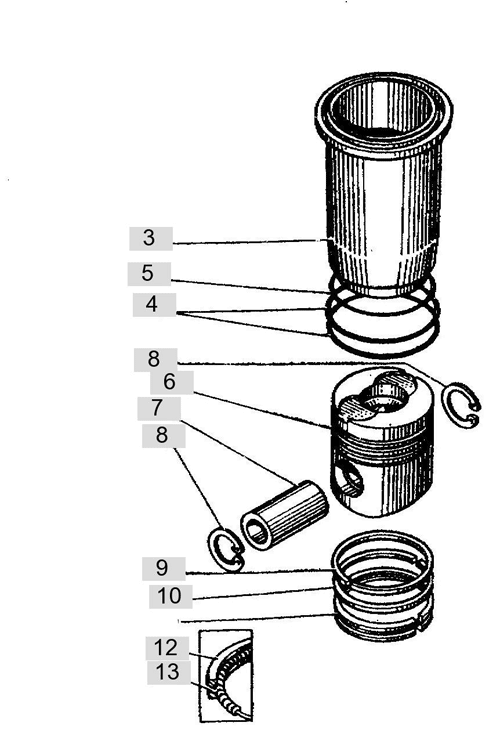 3
5
4
8
6
7
8
9
10
12
13