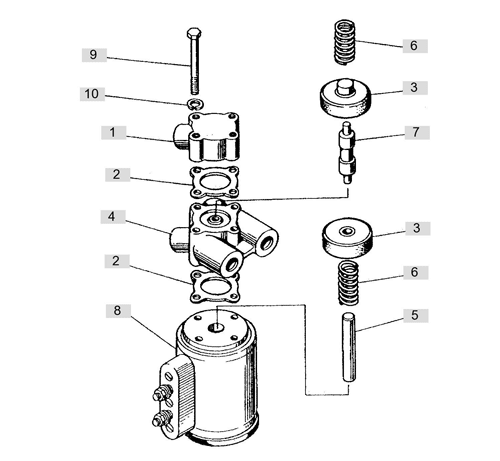 9
10
1
2
4
2
8
6
3
7
3
6
5