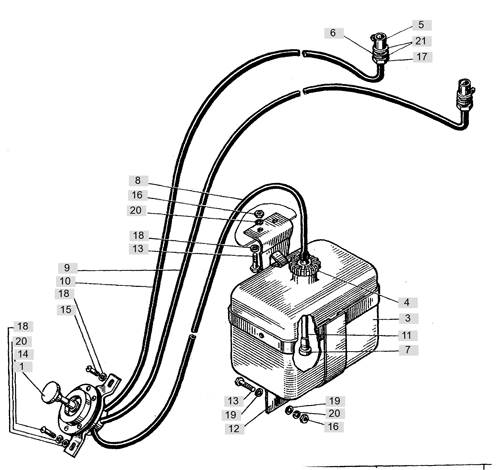 5
6
21
17
8
16
20
18
13
9
10
18
15
18
20
14
1
4
3
11
7
13
19
12
19
20
16