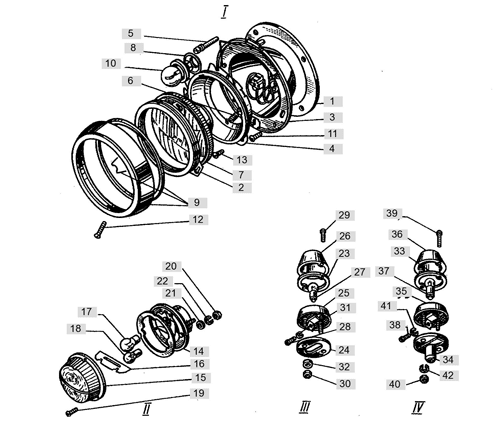 I

5
8
10
6
1
3
11
4
13
7
2
9
12

20
22
21
17
18
14
16
15
19
II

29
26
23
27
25
31
28
24
32
30
III

39
36
33
37
35
41
38
34
42
40
IV