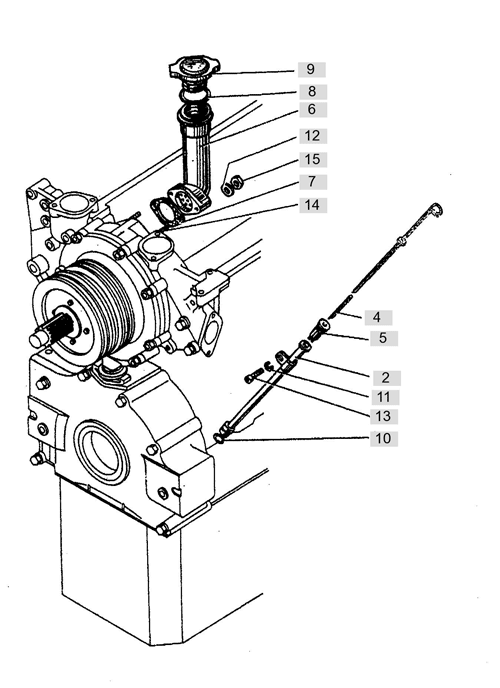 9
8
6
12
15
7
14
4
5
2
11
13
10