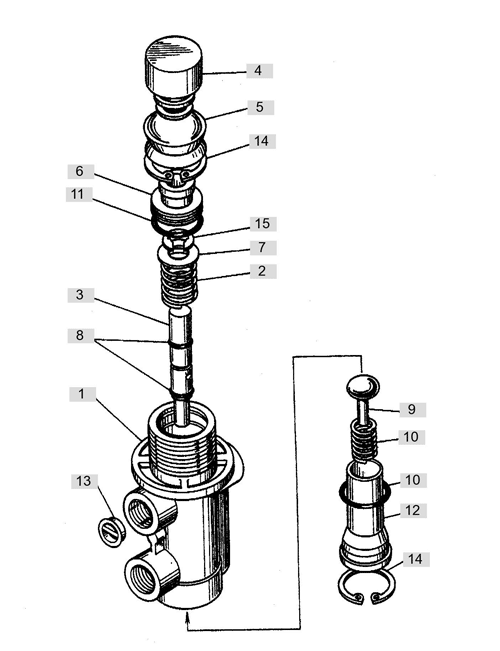 4
5
14
6
11
15
7
2
3
8
1
13
9
10
10
12
14