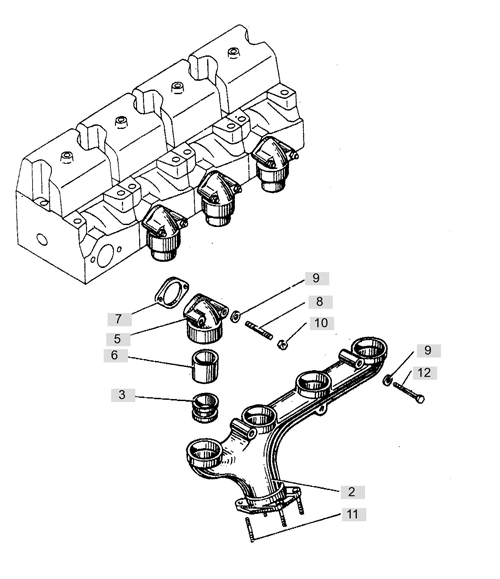 9
8
7
10
5
6
9
12
3
2
11